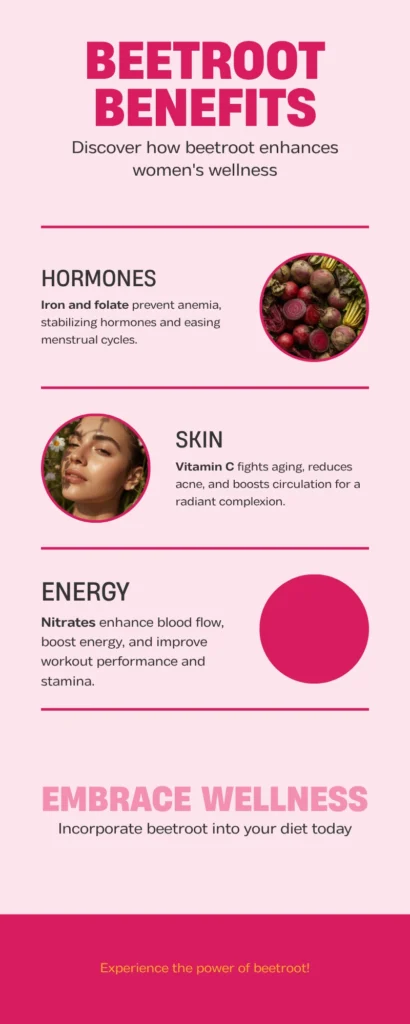 BEETROOT BENEFITS

Discover how beetroot enhances women's wellness

HORMONES

Iron and folate prevent anemia, stabilizing hormones and easing menstrual cycles.

SKIN

Vitamin C fights aging, reduces acne, and boosts circulation for a radiant complexion.

ENERGY

Nitrates enhance blood flow, boost energy, and improve workout performance and stamina.

EMBRACE WELLNESS

Incorporate beetroot into your diet today

Experience the power of beetroot!